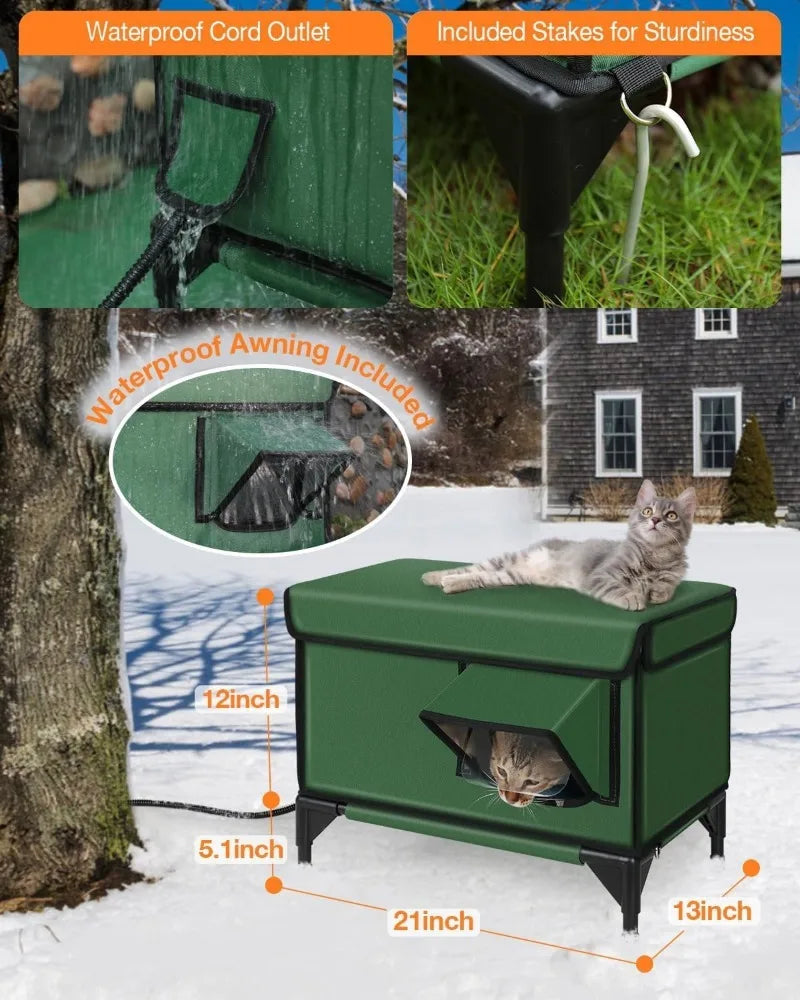 Waterproof Cord Outlet

Included Stakes for Sturdiness

Waterproof Awning Included

12inch

5.1inch

21inch

13inch